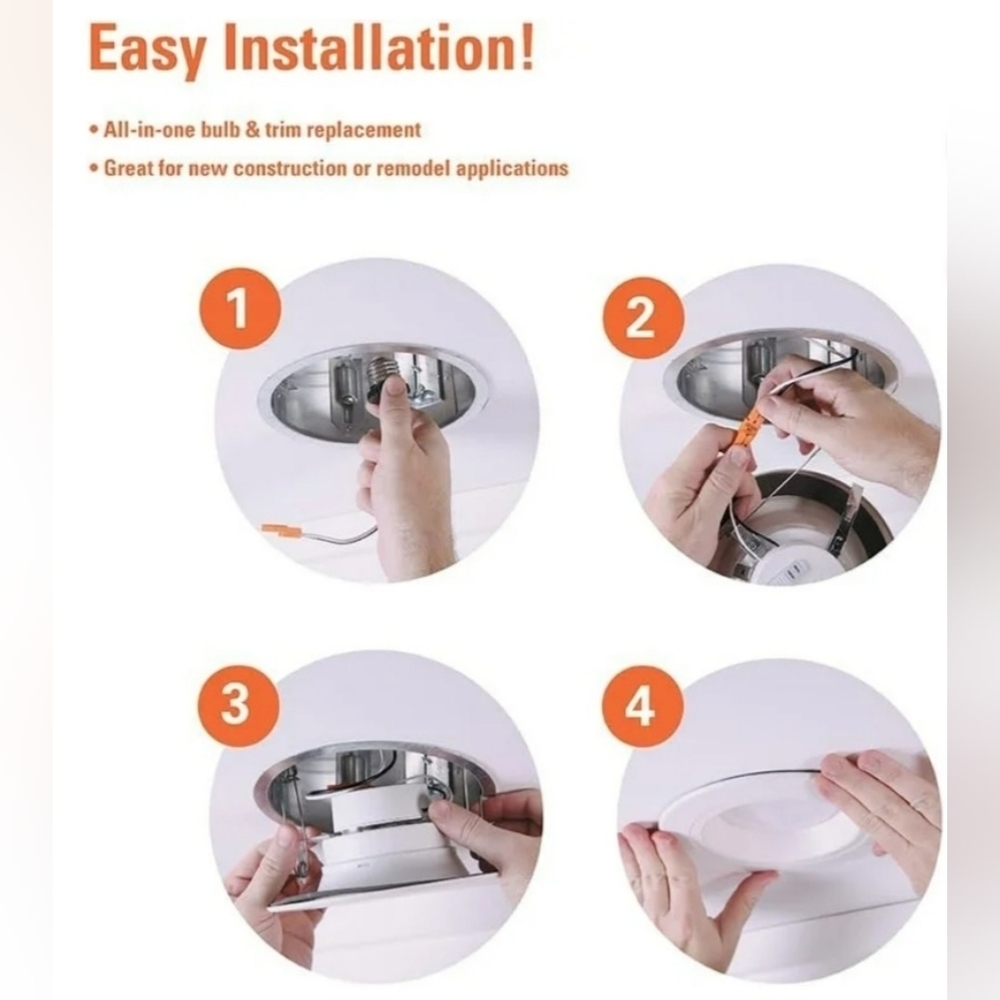 Easy Installation!

• All-in-one bulb & trim replacement

• Great for new construction or remodel applications

1

2

3

4